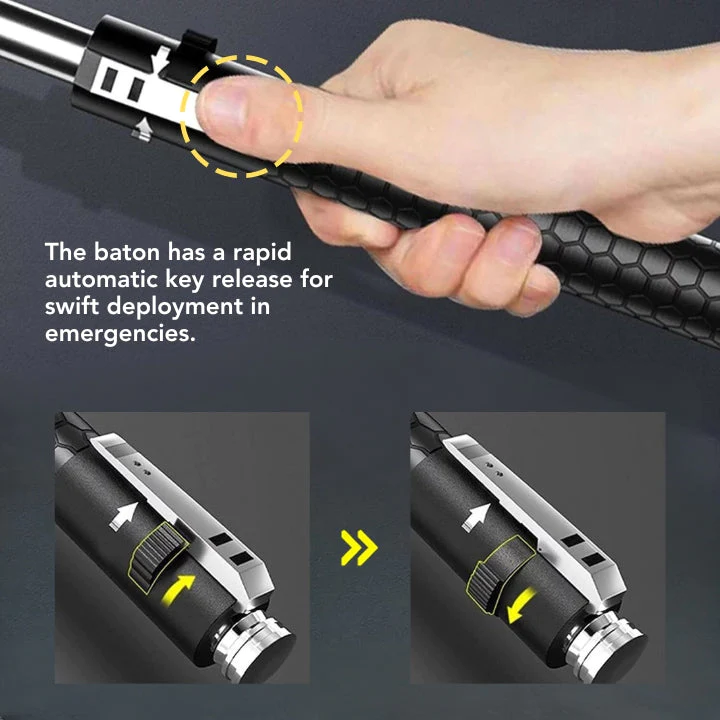 The baton has a rapid automatic key release for swift deployment in emergencies.