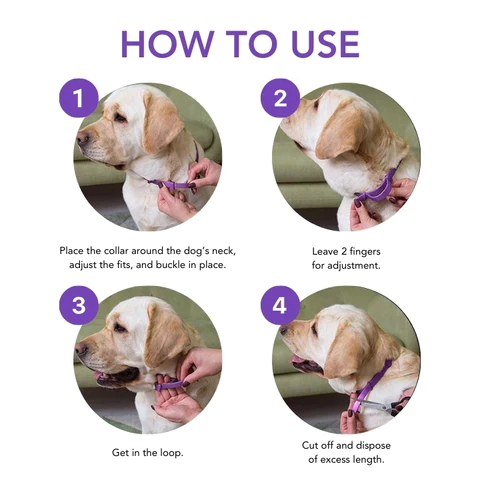 HOW TO USE

1

Place the collar around the dog's neck, adjust the fits, and buckle in place.

2

Leave 2 fingers for adjustment.

3

Get in the loop.

4

Cut off and dispose of excess length.