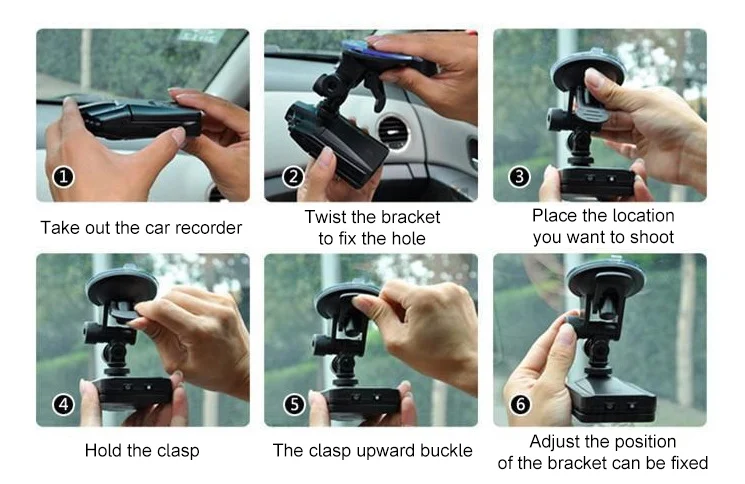 1
Take out the car recorder

2
Twist the bracket to fix the hole

3
Place the location you want to shoot

4
Hold the clasp

5
The clasp upward buckle

6
Adjust the position of the bracket can be fixed