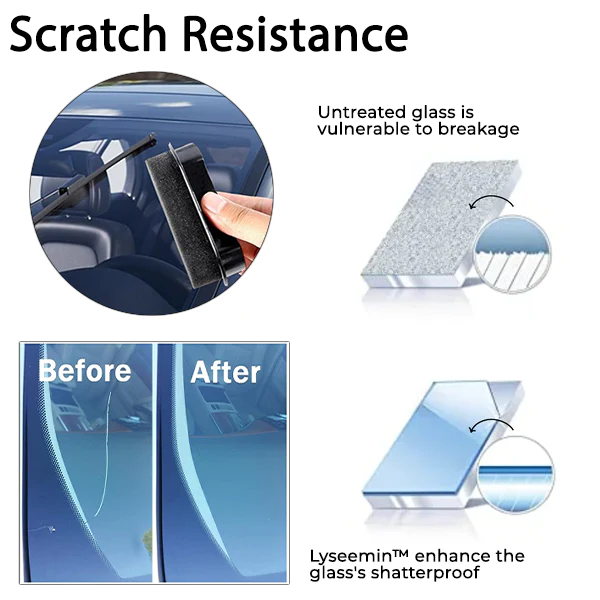 Scratch Resistance

Untreated glass is vulnerable to breakage

Before

After

Lyseemin™ enhance the glass's shatterproof