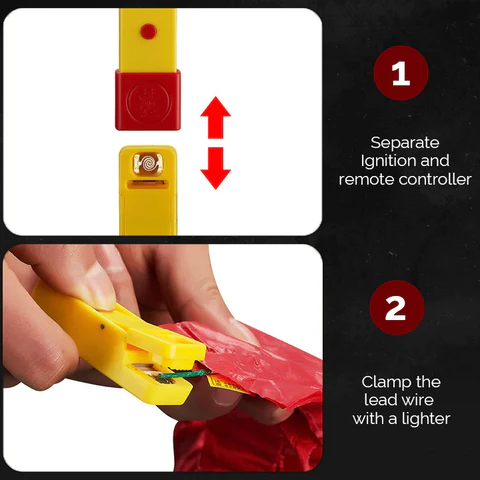 1

Separate Ignition and remote controller

2

Clamp the lead wire with a lighter