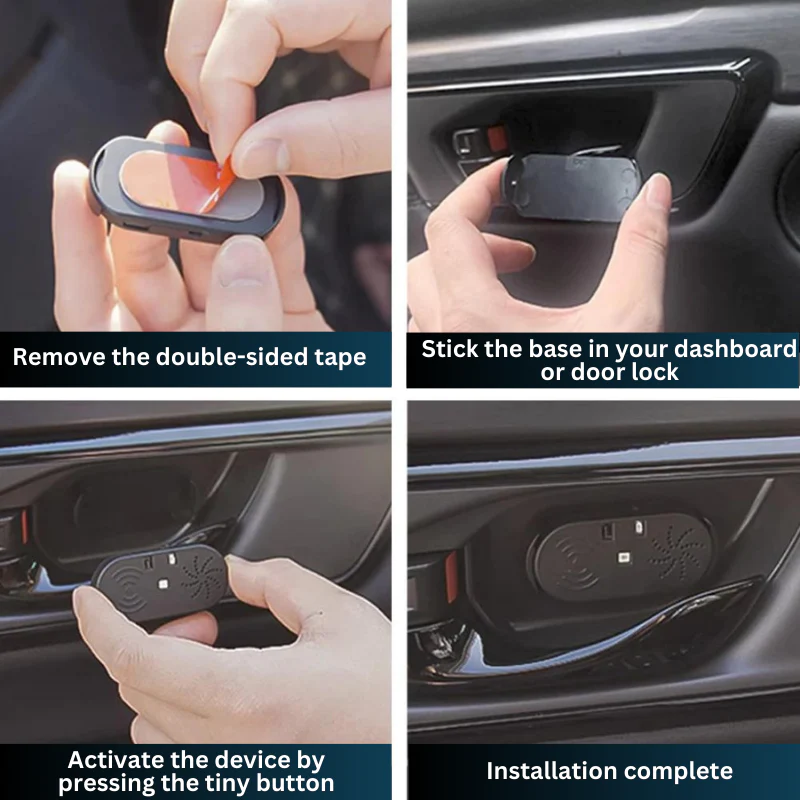 Remove the double-sided tape

Stick the base in your dashboard or door lock

Activate the device by pressing the tiny button

Installation complete