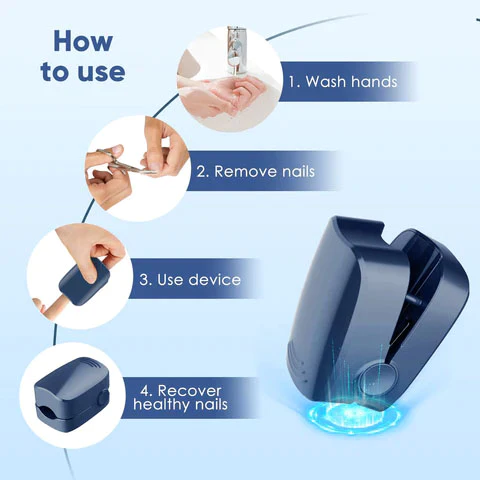 How to use

1. Wash hands

2. Remove nails

3. Use device

4. Recover healthy nails