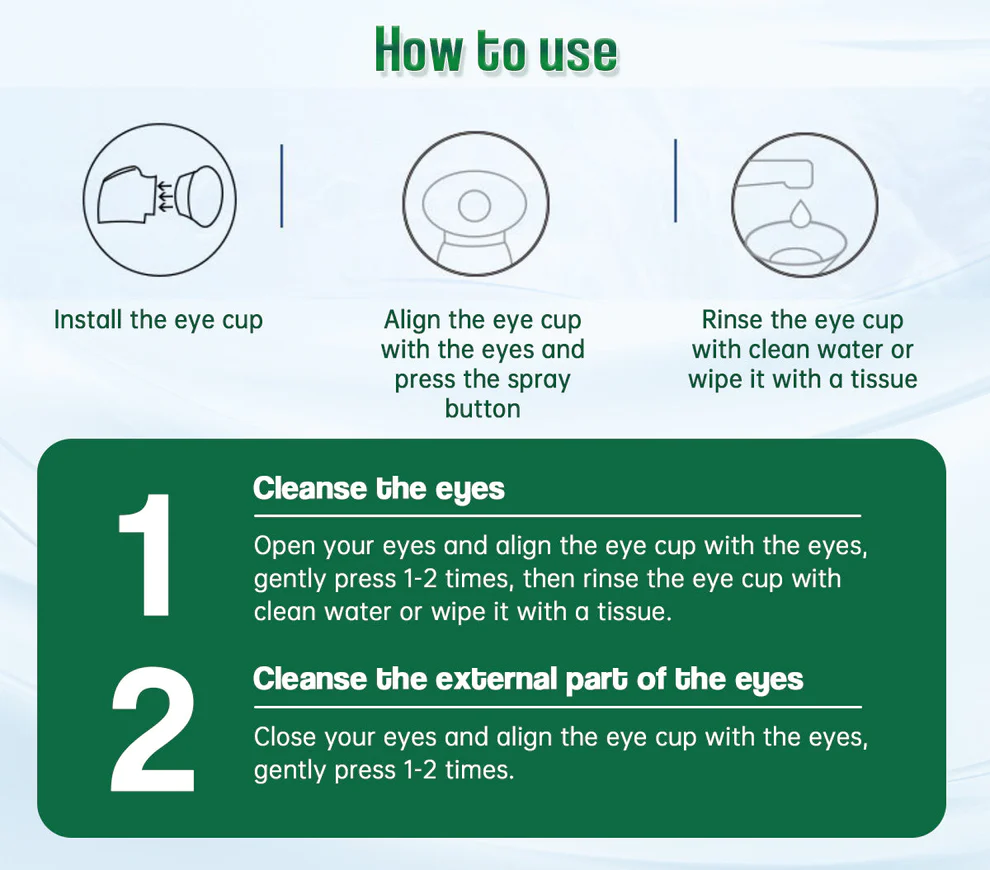 How to use

Install the eye cup

Align the eye cup with the eyes and press the spray button

Rinse the eye cup with clean water or wipe it with a tissue

1

Cleanse the eyes

Open your eyes and align the eye cup with the eyes, gently press 1-2 times, then rinse the eye cup with clean water or wipe it with a tissue.

2

Cleanse the external part of the eyes

Close your eyes and align the eye cup with the eyes, gently press 1-2 times.