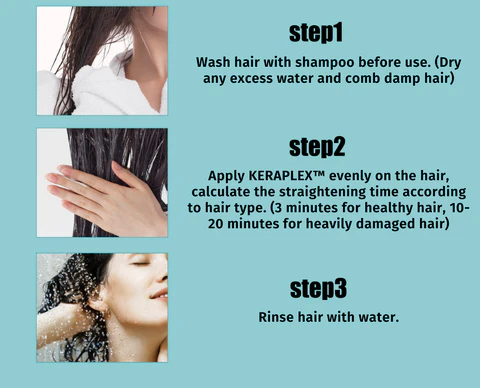 step1

Wash hair with shampoo before use. (Dry any excess water and comb damp hair)

step2

Apply KERAPLEX™ evenly on the hair, calculate the straightening time according to hair type. (3 minutes for healthy hair, 10-20 minutes for heavily damaged hair)

step3

Rinse hair with water.