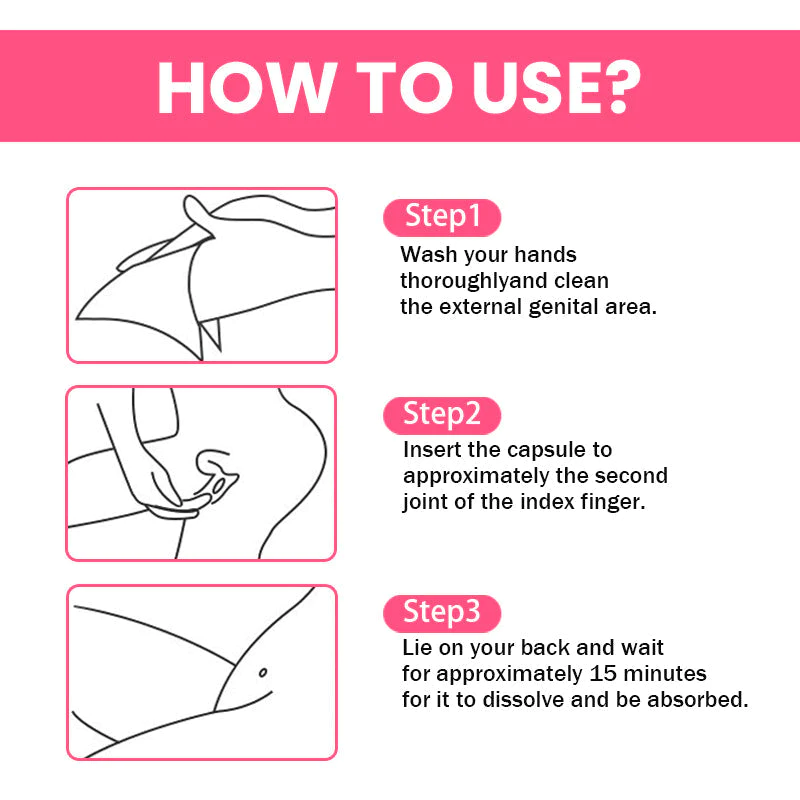 HOW TO USE?

Step1
Wash your hands thoroughlyand clean the external genital area.

Step2
Insert the capsule to approximately the second joint of the index finger.

Step3
Lie on your back and wait for approximately 15 minutes for it to dissolve and be absorbed.