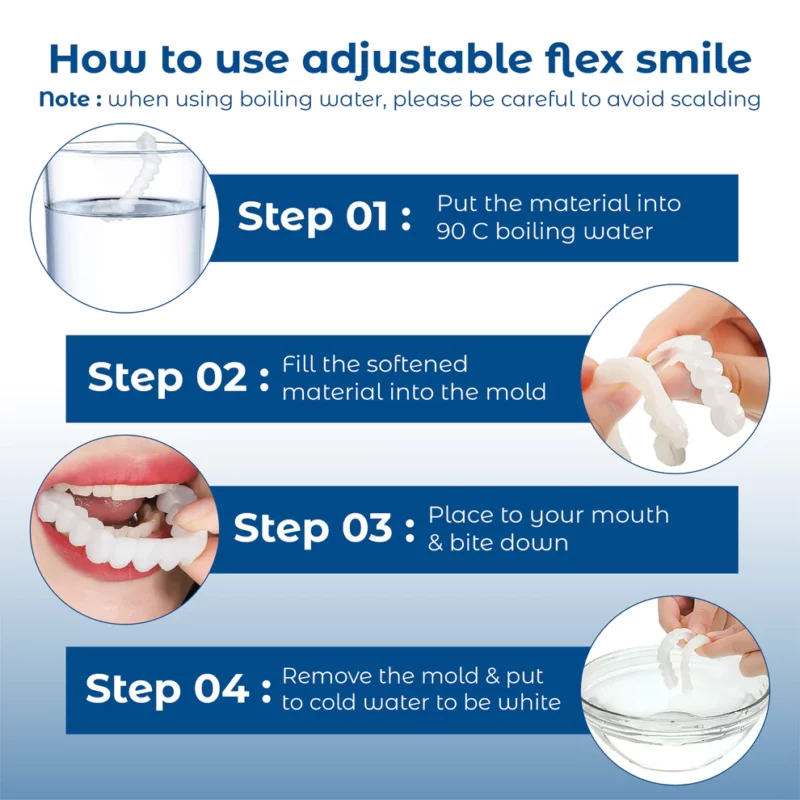 How to use adjustable flex smile

Note : when using boiling water, please be careful to avoid scalding

Step 01 : Put the material into 90 C boiling water

Step 02 : Fill the softened material into the mold

Step 03 : Place to your mouth & bite down

Step 04 : Remove the mold & put to cold water to be white