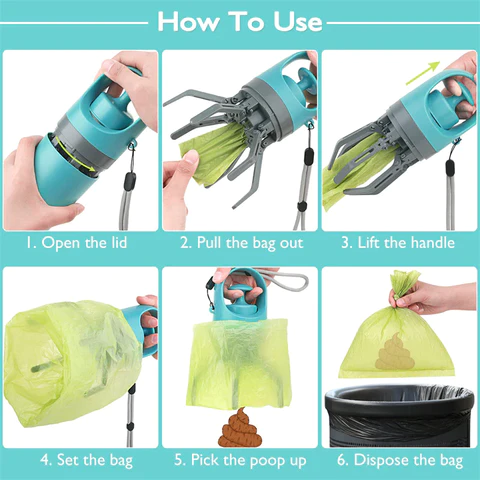 How To Use

1. Open the lid

2. Pull the bag out

3. Lift the handle

4. Set the bag

5. Pick the poop up

6. Dispose the bag