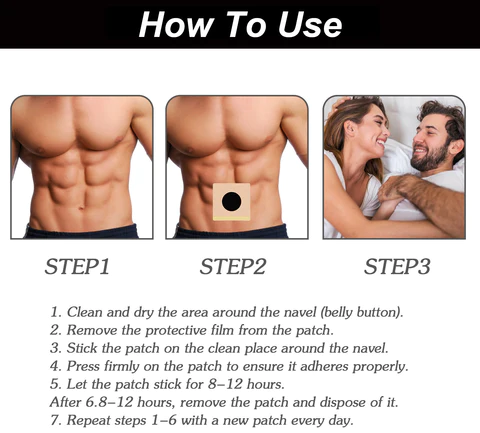 How To Use

STEP1

STEP2

STEP3

1. Clean and dry the area around the navel (belly button).
2. Remove the protective film from the patch.
3. Stick the patch on the clean place around the navel.
4. Press firmly on the patch to ensure it adheres properly.
5. Let the patch stick for 8–12 hours.
After 6.8–12 hours, remove the patch and dispose of it.
7. Repeat steps 1–6 with a new patch every day.