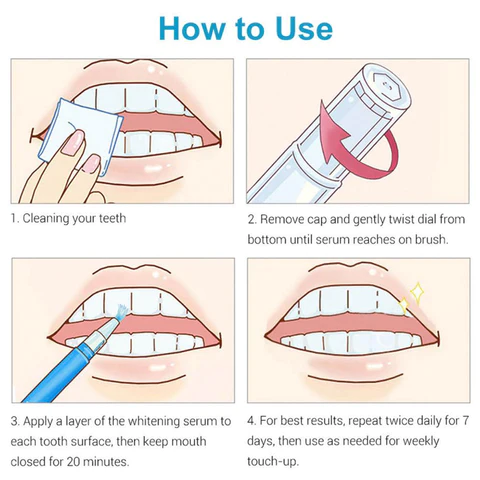 How to Use

1. Cleaning your teeth

2. Remove cap and gently twist dial from bottom until serum reaches on brush.

3. Apply a layer of the whitening serum to each tooth surface, then keep mouth closed for 20 minutes.

4. For best results, repeat twice daily for 7 days, then use as needed for weekly touch-up.