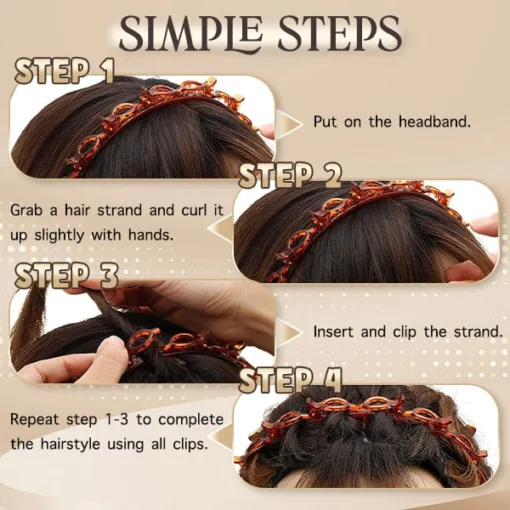 SIMPLE STEPS

STEP 1

Put on the headband.

STEP 2

Grab a hair strand and curl it up slightly with hands.

STEP 3

Insert and clip the strand.

STEP 4

Repeat step 1-3 to complete the hairstyle using all clips.