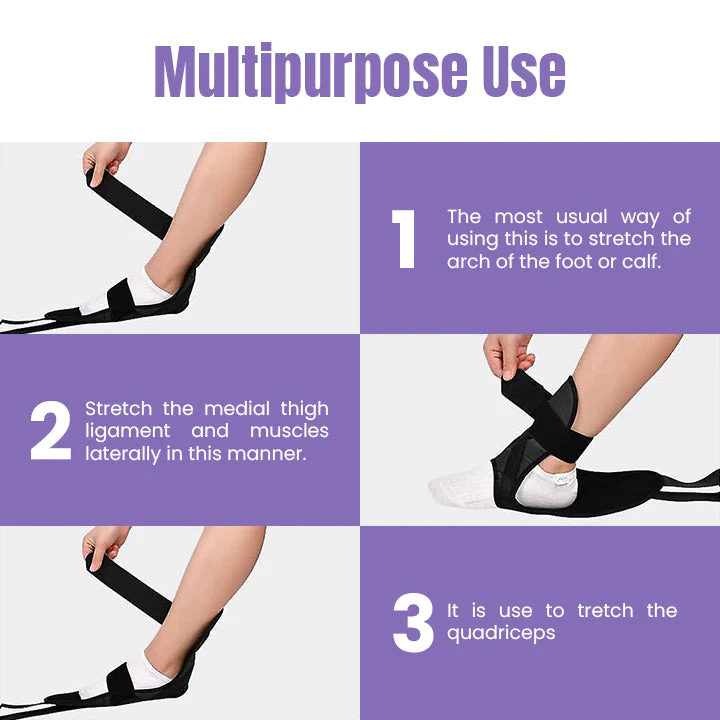 Multipurpose Use

1 The most usual way of using this is to stretch the arch of the foot or calf.

2 Stretch the medial thigh ligament and muscles laterally in this manner.

3 It is use to tretch the quadriceps