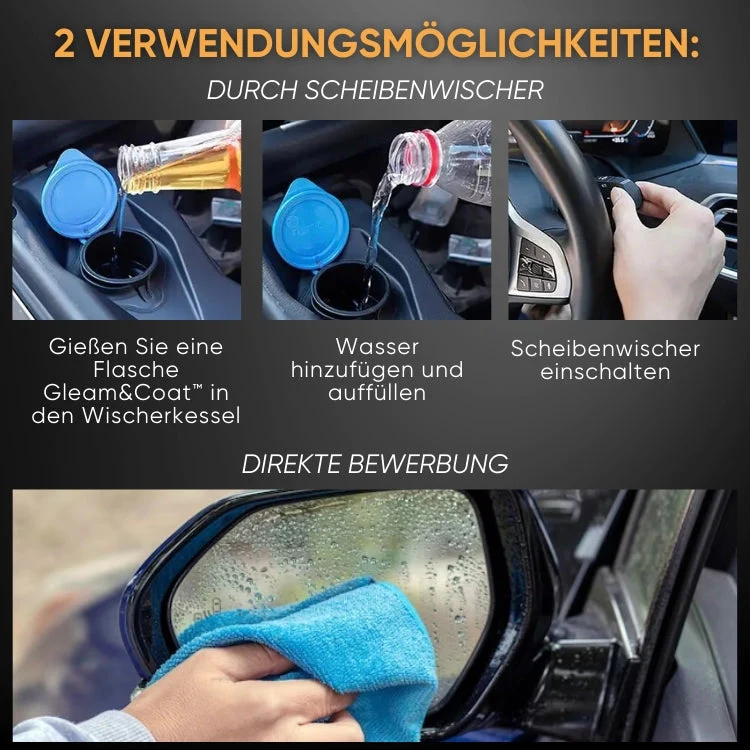 2 VERWENDUNGSMÖGLICHKEITEN:

DURCH SCHEIBENWISCHER

Gießen Sie eine Flasche Gleam&Coat™ in den Wischerkessel

Wasser hinzufügen und auffüllen

Scheibenwischer einschalten

DIREKTE BEWERBUNG