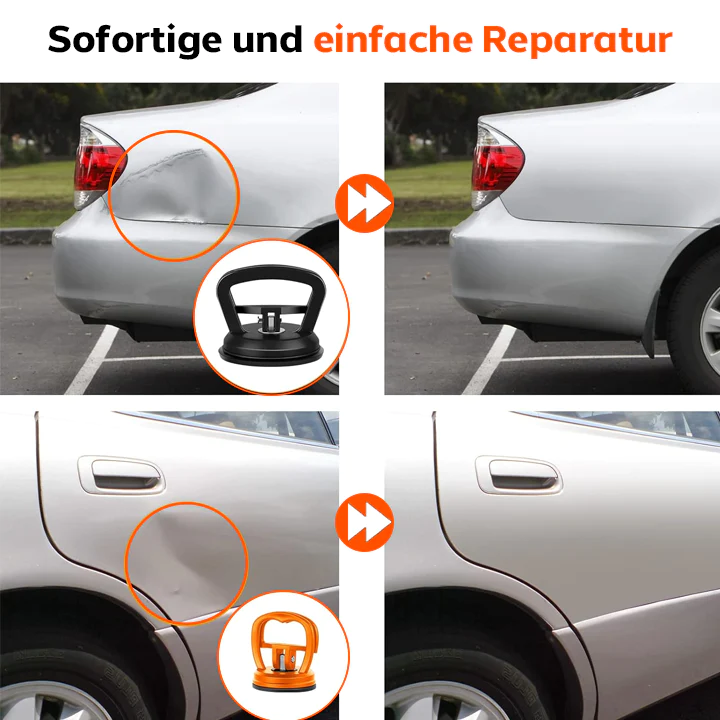 Sofortige und einfache Reparatur