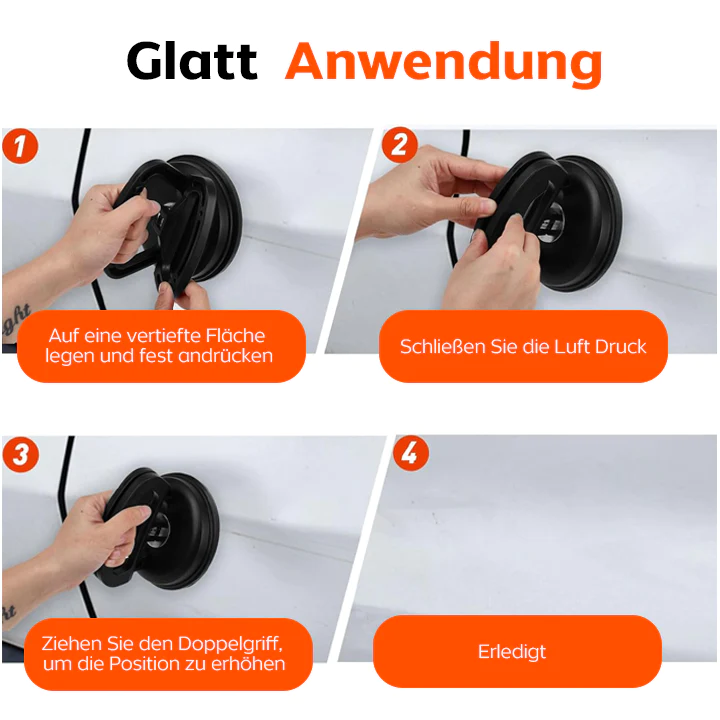 Glatt Anwendung

1

Auf eine vertiefte Fläche legen und fest andrücken

2

Schließen Sie die Luft Druck

3

Ziehen Sie den Doppelgriff, um die Position zu erhöhen

4

Erledigt