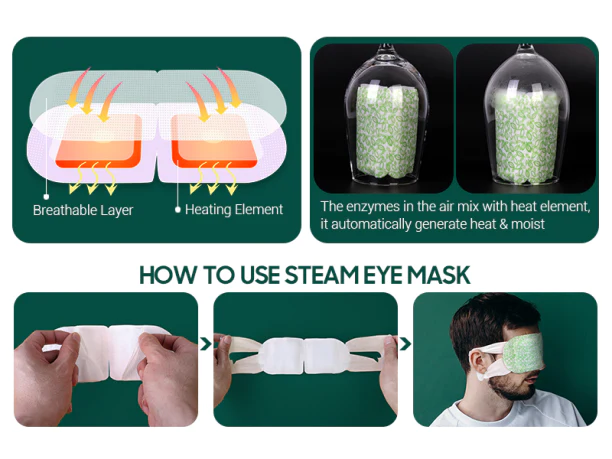 Breathable Layer

Heating Element

The enzymes in the air mix with heat element, it automatically generate heat & moist

HOW TO USE STEAM EYE MASK