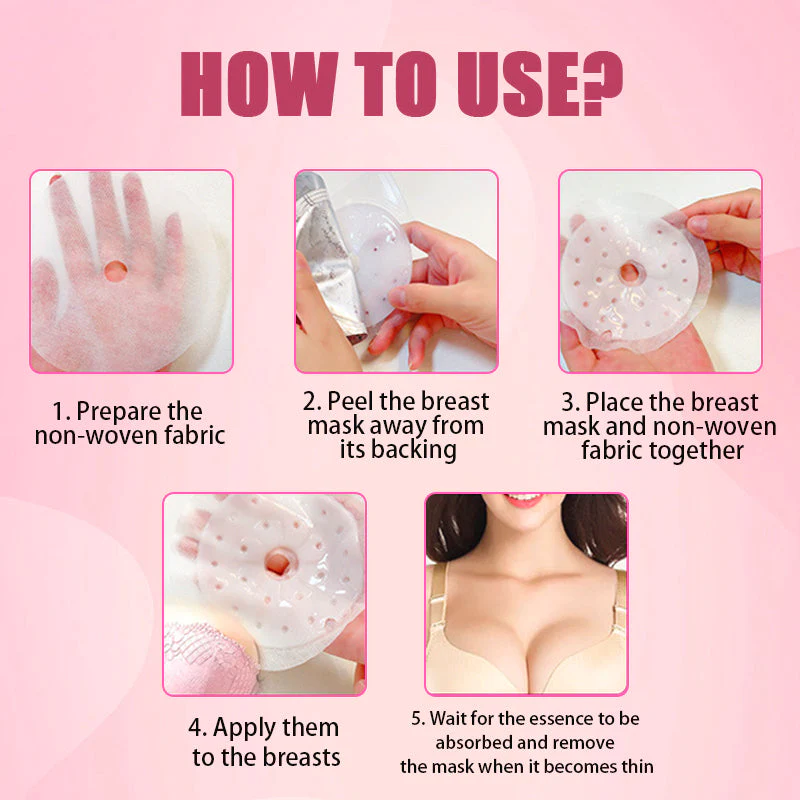 HOW TO USE?

1. Prepare the non-woven fabric

2. Peel the breast mask away from its backing

3. Place the breast mask and non-woven fabric together

4. Apply them to the breasts

5. Wait for the essence to be absorbed and remove the mask when it becomes thin