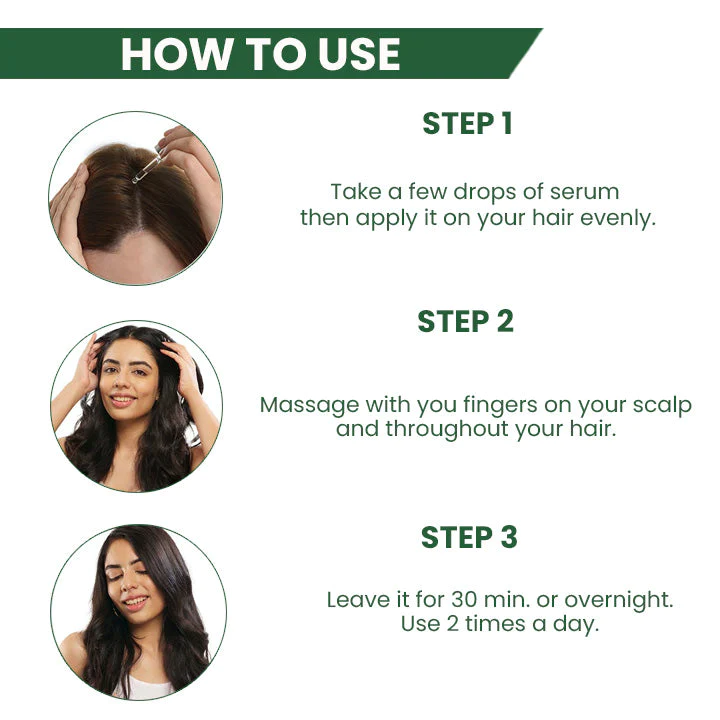 HOW TO USE

STEP 1

Take a few drops of serum then apply it on your hair evenly.

STEP 2

Massage with you fingers on your scalp and throughout your hair.

STEP 3

Leave it for 30 min. or overnight. Use 2 times a day.