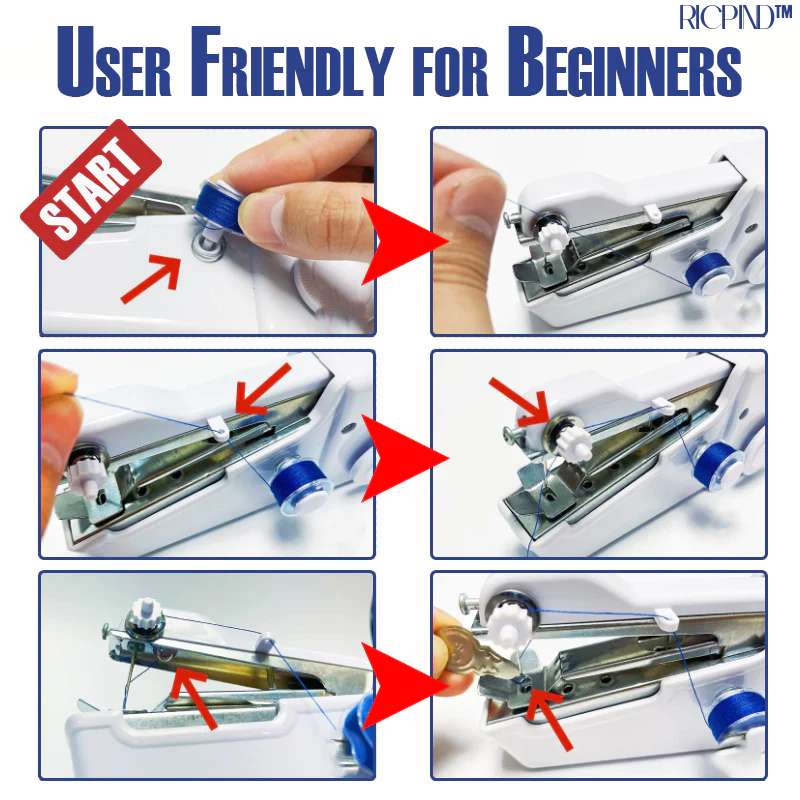 RICPIND™
USER FRIENDLY FOR BEGINNERS
START