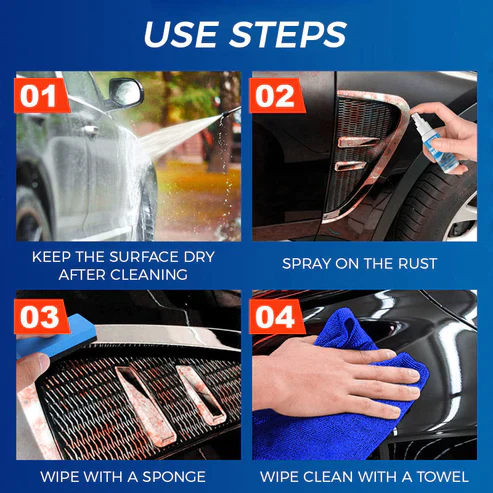 USE STEPS

01

KEEP THE SURFACE DRY AFTER CLEANING

02

SPRAY ON THE RUST

03

WIPE WITH A SPONGE

04

WIPE CLEAN WITH A TOWEL