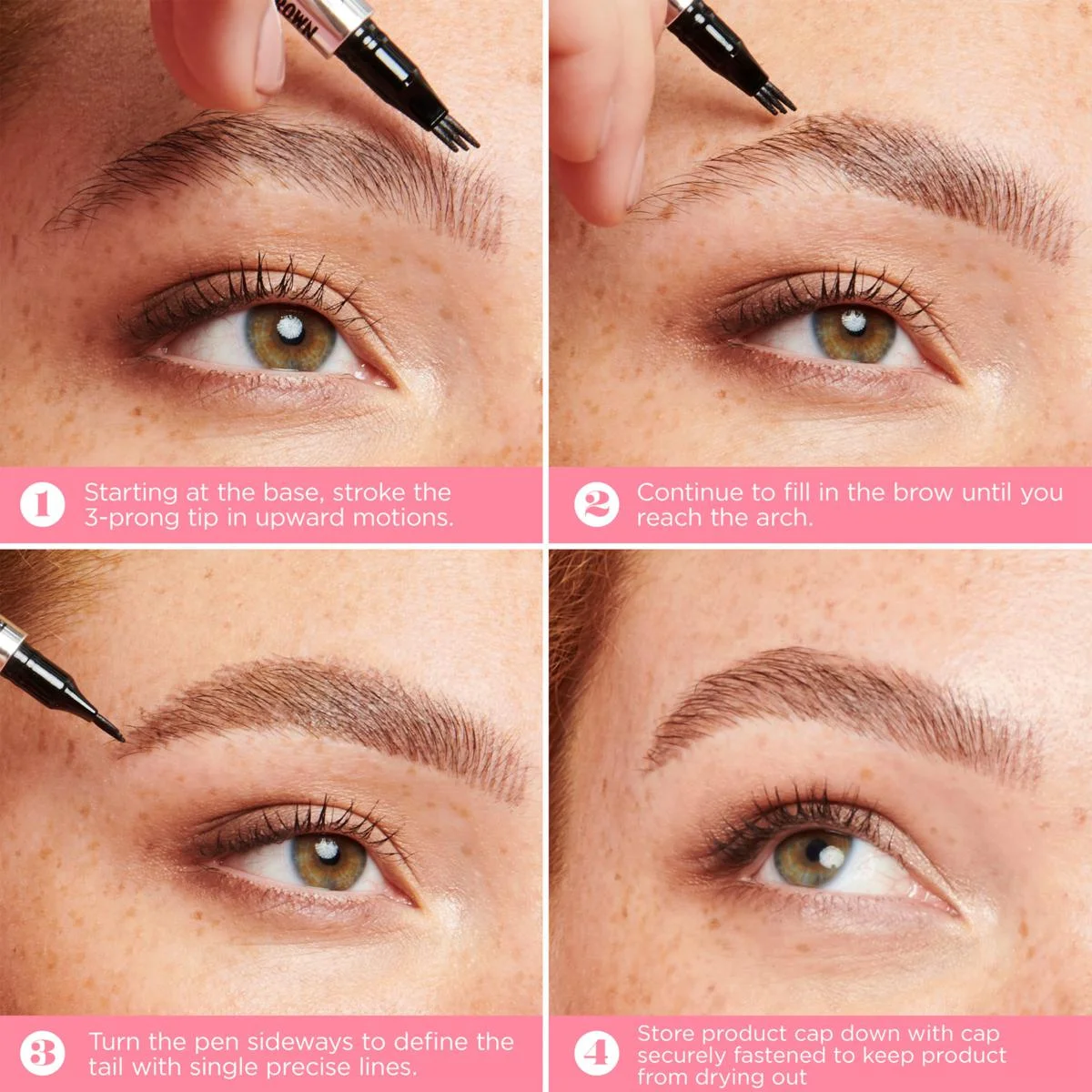 1 Starting at the base, stroke the 3-prong tip in upward motions.

2 Continue to fill in the brow until you reach the arch.

3 Turn the pen sideways to define the tail with single precise lines.

4 Store product cap down with cap securely fastened to keep product from drying out