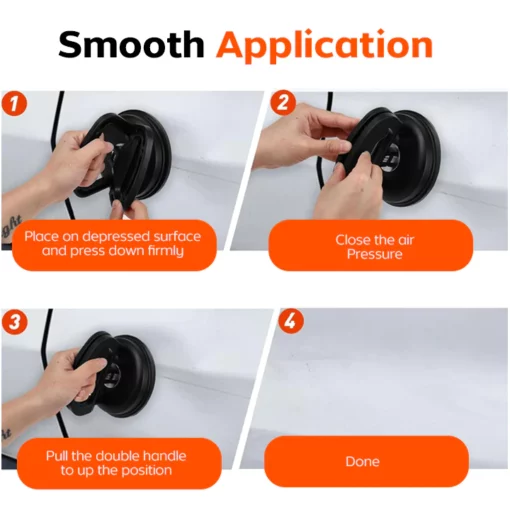 Smooth Application

1

Place on depressed surface and press down firmly

2

Close the air Pressure

3

Pull the double handle to up the position

4

Done