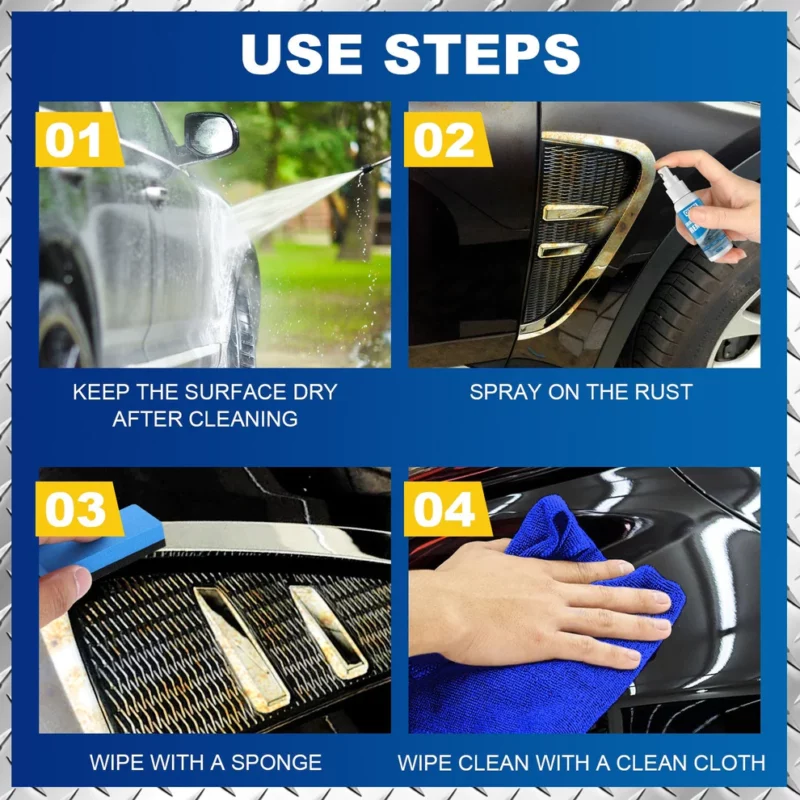 USE STEPS

01

KEEP THE SURFACE DRY AFTER CLEANING

02

SPRAY ON THE RUST

03

WIPE WITH A SPONGE

04

WIPE CLEAN WITH A CLEAN CLOTH