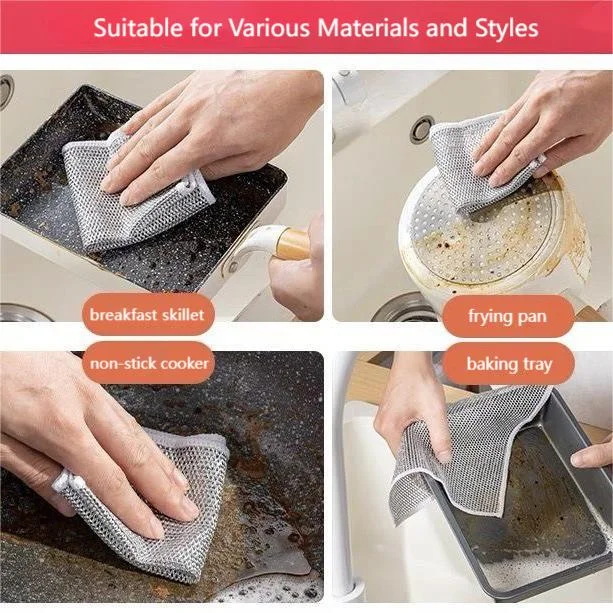 Suitable for Various Materials and Styles

breakfast skillet

frying pan

non-stick cooker

baking tray