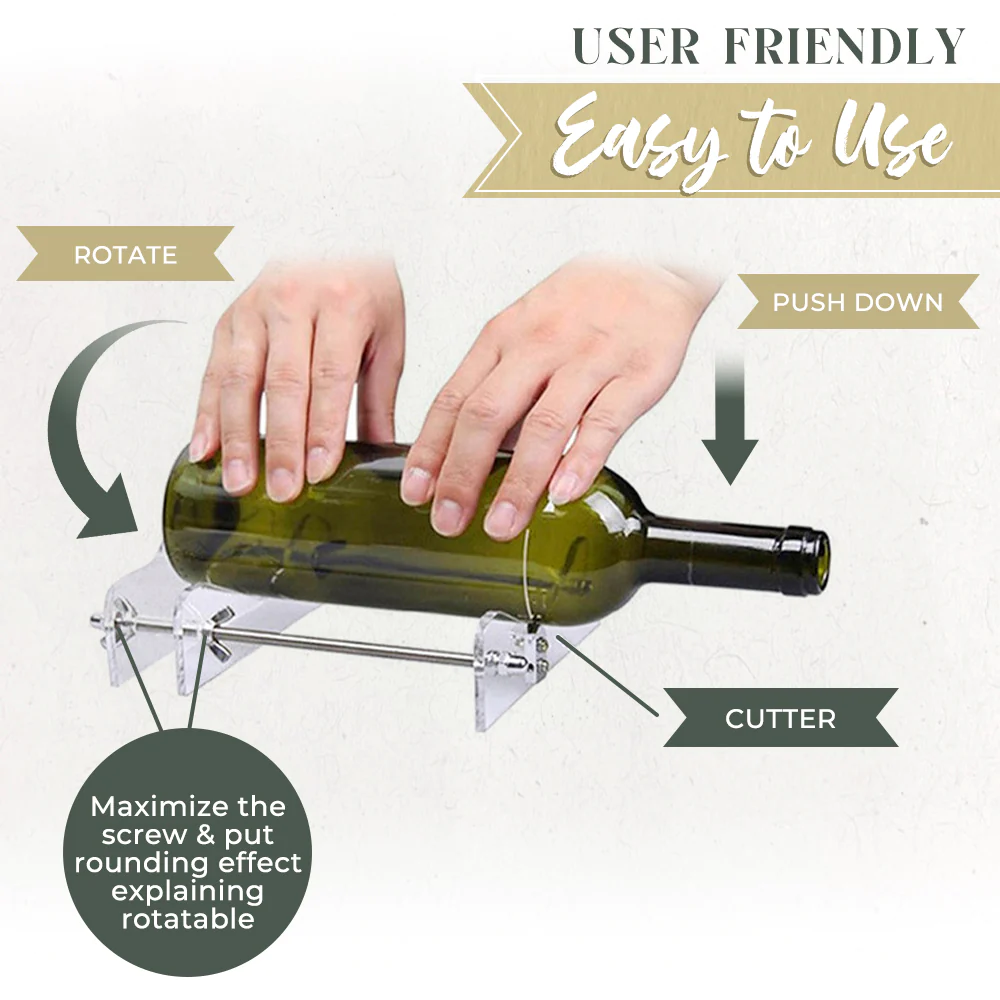 USER FRIENDLY

Easy to Use

ROTATE

PUSH DOWN

CUTTER

Maximize the screw & put rounding effect explaining rotatable