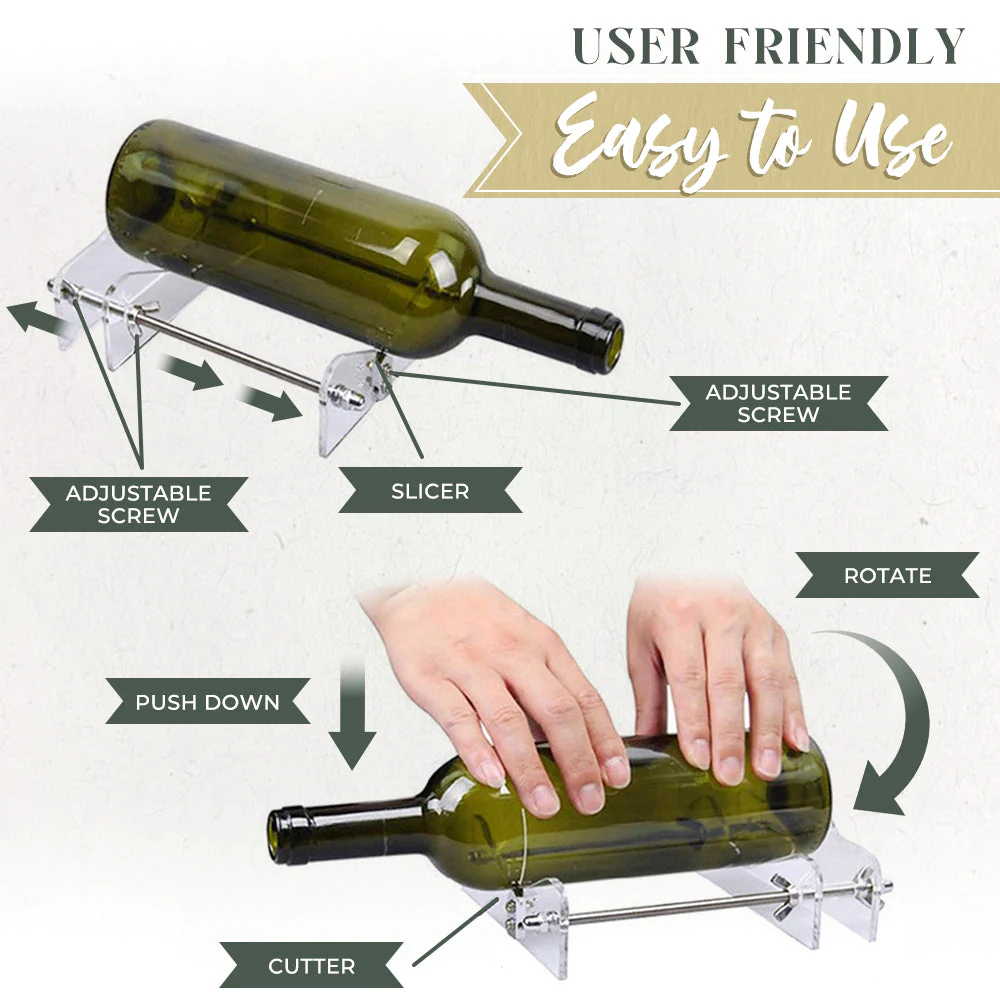 USER FRIENDLY
Easy to Use

ADJUSTABLE SCREW

ADJUSTABLE SCREW

SLICER

ROTATE

PUSH DOWN

CUTTER