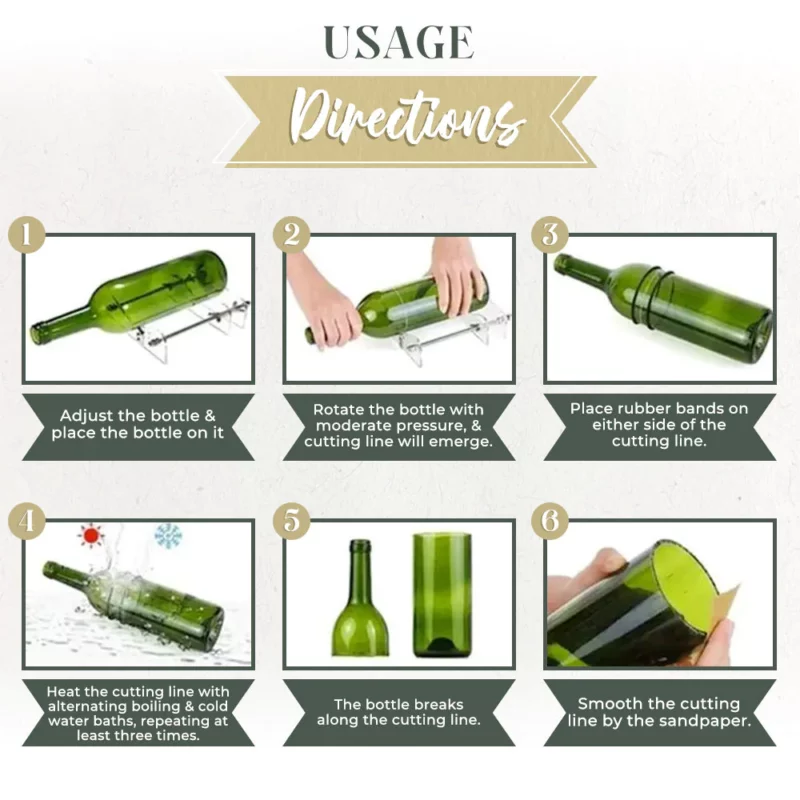 USAGE

Directions

1

Adjust the bottle & place the bottle on it

2

Rotate the bottle with moderate pressure, & cutting line will emerge.

3

Place rubber bands on either side of the cutting line.

4

Heat the cutting line with alternating boiling & cold water baths, repeating at least three times.

5

The bottle breaks along the cutting line.

6

Smooth the cutting line by the sandpaper.