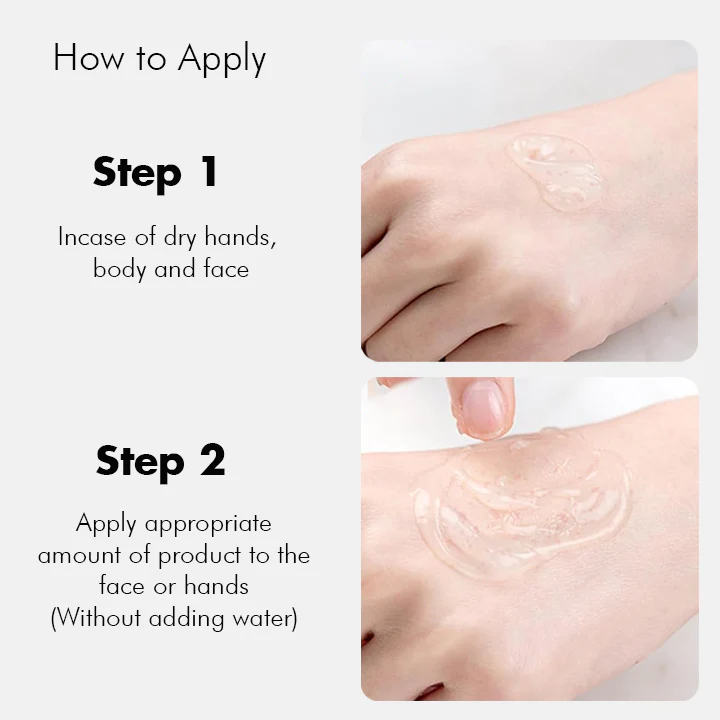 How to Apply

Step 1

Incase of dry hands, body and face

Step 2

Apply appropriate amount of product to the face or hands (Without adding water)