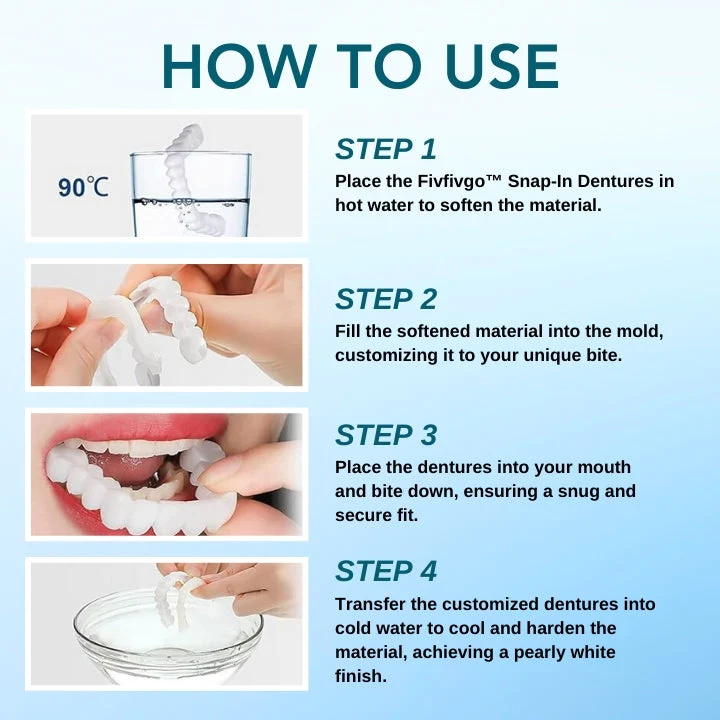 HOW TO USE

90℃

STEP 1
Place the Fivfivgo™ Snap-In Dentures in hot water to soften the material.

STEP 2
Fill the softened material into the mold, customizing it to your unique bite.

STEP 3
Place the dentures into your mouth and bite down, ensuring a snug and secure fit.

STEP 4
Transfer the customized dentures into cold water to cool and harden the material, achieving a pearly white finish.