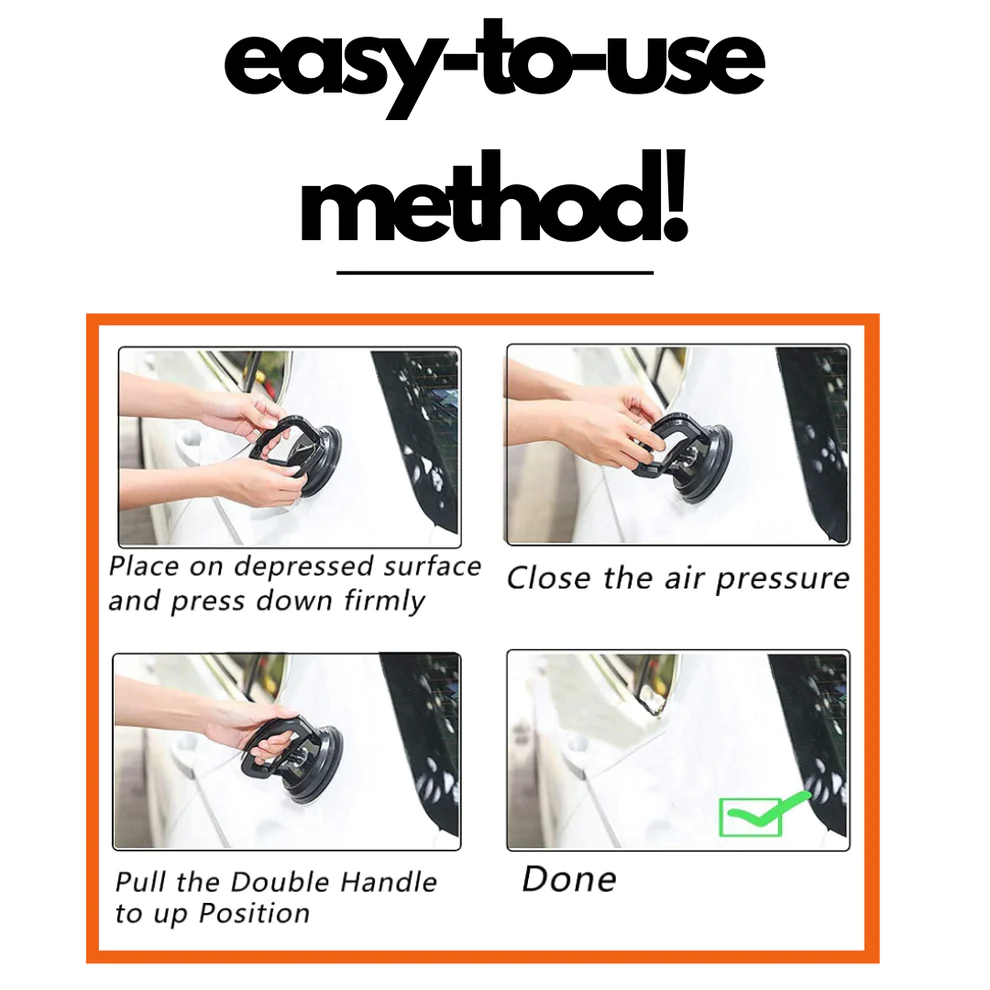 easy-to-use method!

Place on depressed surface and press down firmly

Close the air pressure

Pull the Double Handle to up Position

Done