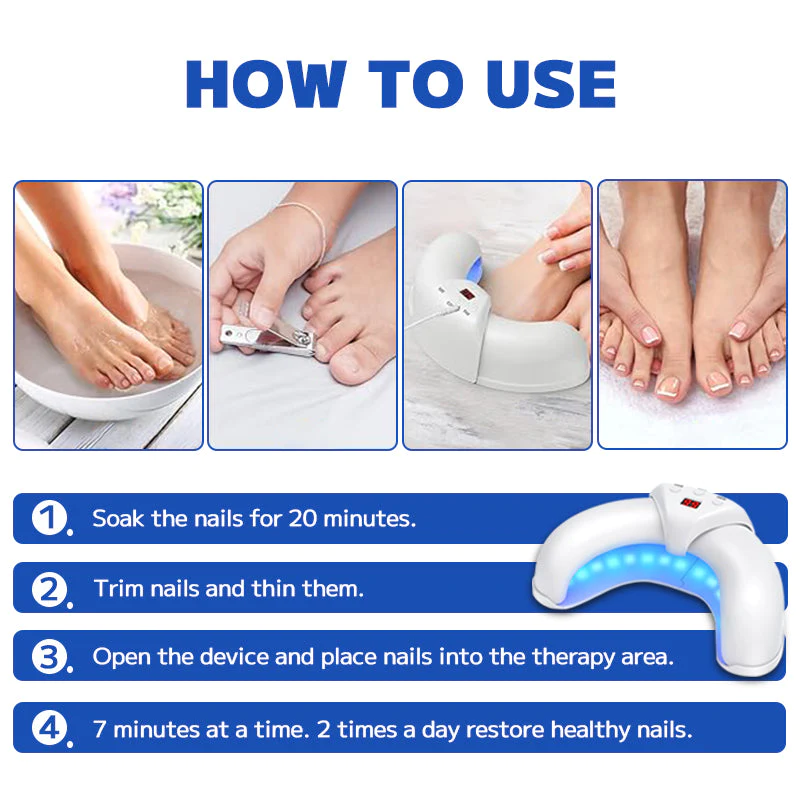 HOW TO USE

1. Soak the nails for 20 minutes.

2. Trim nails and thin them.

3. Open the device and place nails into the therapy area.

4. 7 minutes at a time. 2 times a day restore healthy nails.