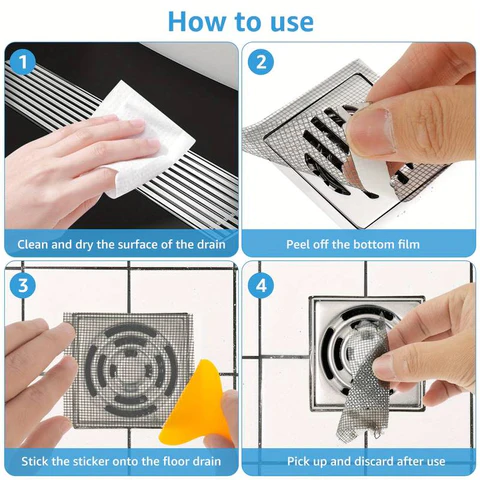 How to use

1

Clean and dry the surface of the drain

2

Peel off the bottom film

3

Stick the sticker onto the floor drain

4

Pick up and discard after use