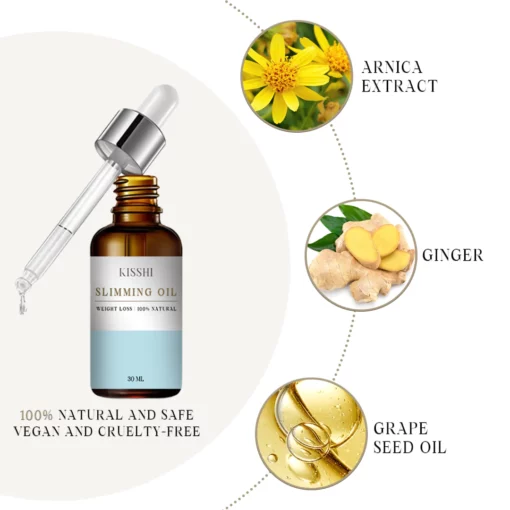 KISSHI
SLIMMING OIL
WEIGHT LOSS | 100% NATURAL
30 ML

100% NATURAL AND SAFE
VEGAN AND CRUELTY-FREE

ARNICA
EXTRACT

GINGER

GRAPE
SEED OIL