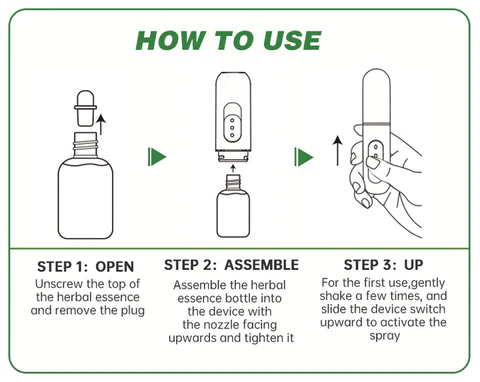 HOW TO USE

STEP 1: OPEN
Unscrew the top of the herbal essence and remove the plug

STEP 2: ASSEMBLE
Assemble the herbal essence bottle into the device with the nozzle facing upwards and tighten it

STEP 3: UP
For the first use,gently shake a few times, and slide the device switch upward to activate the spray