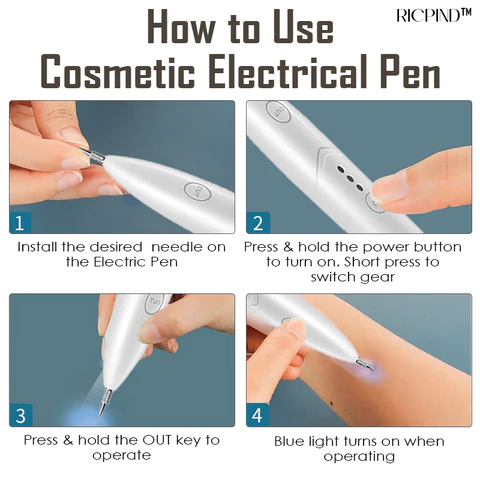 RICPIND™

How to Use
Cosmetic Electrical Pen

OUT

1

Install the desired needle on the Electric Pen

OUT

2

Press & hold the power button to turn on. Short press to switch gear

OUT

3

Press & hold the OUT key to operate

4

Blue light turns on when operating