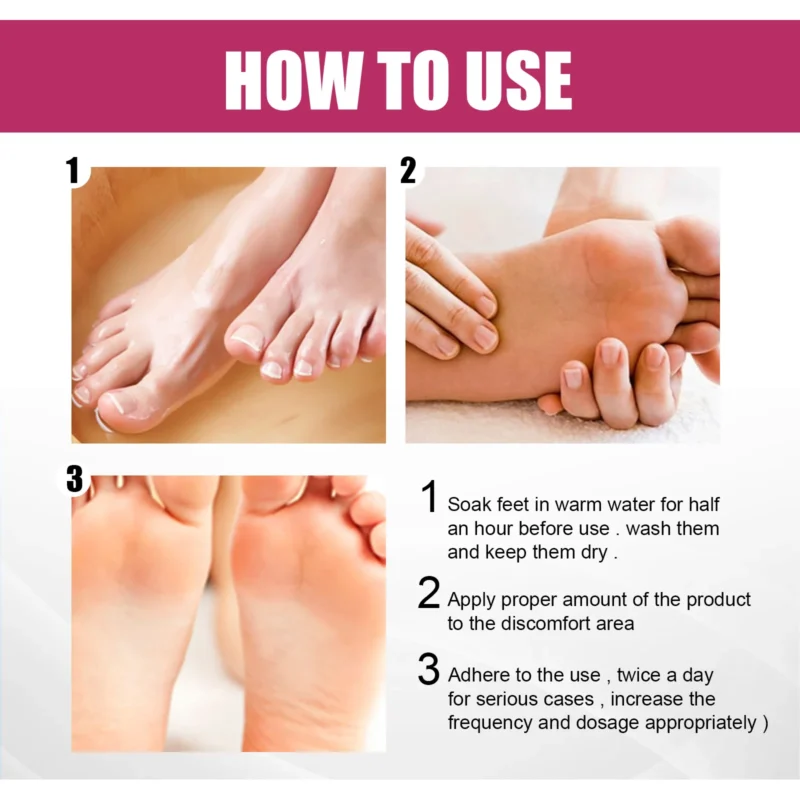 HOW TO USE

1

2

3

1 Soak feet in warm water for half an hour before use . wash them and keep them dry .

2 Apply proper amount of the product to the discomfort area

3 Adhere to the use , twice a day for serious cases , increase the frequency and dosage appropriately )