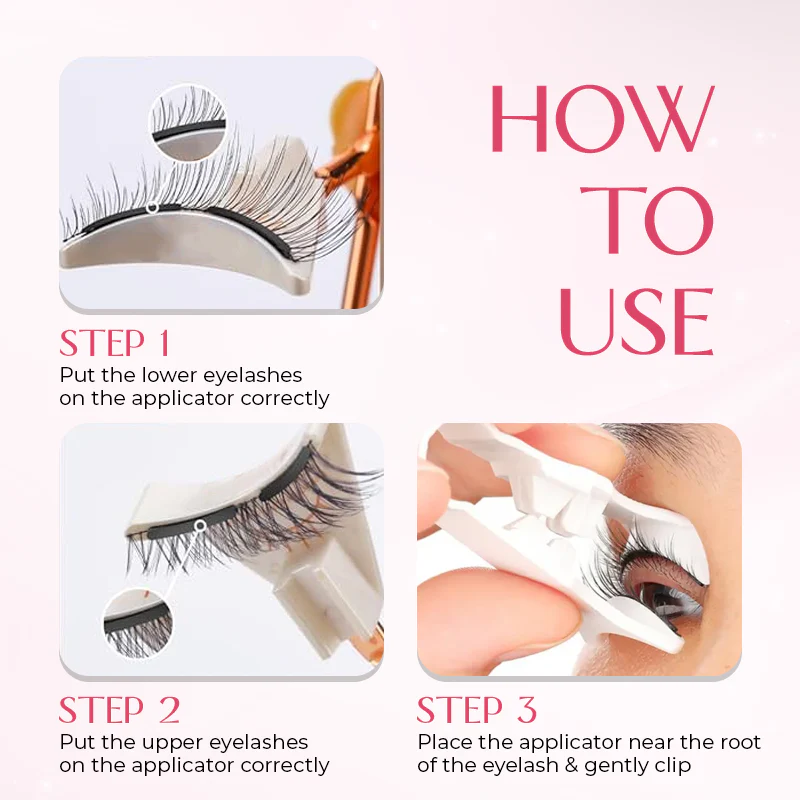 HOW TO USE

STEP 1
Put the lower eyelashes on the applicator correctly

STEP 2
Put the upper eyelashes on the applicator correctly

STEP 3
Place the applicator near the root of the eyelash & gently clip