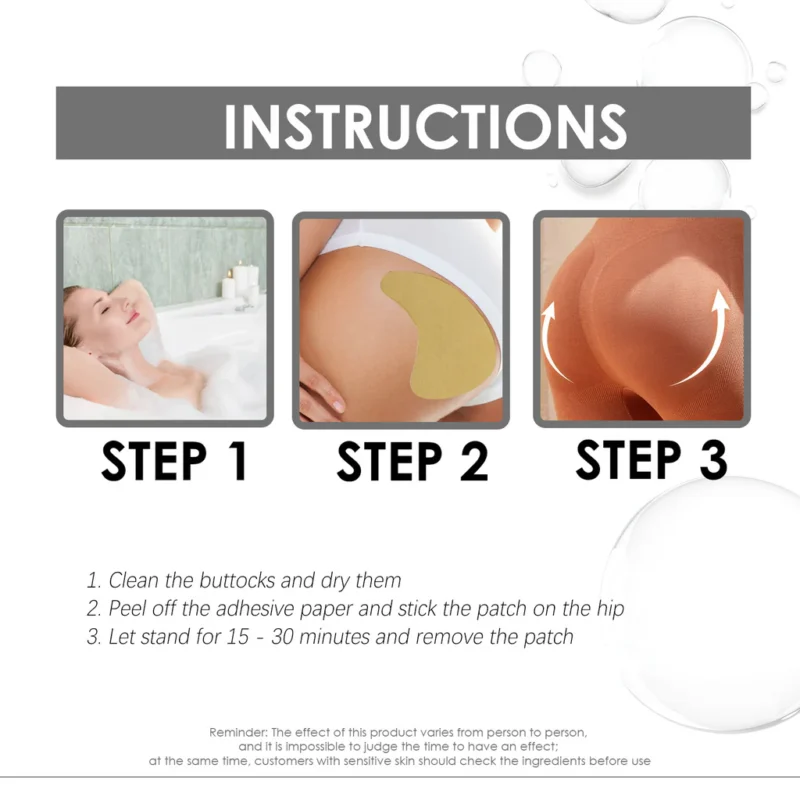 INSTRUCTIONS

STEP 1

STEP 2

STEP 3

1. Clean the buttocks and dry them
2. Peel off the adhesive paper and stick the patch on the hip
3. Let stand for 15 - 30 minutes and remove the patch

Reminder: The effect of this product varies from person to person, and it is impossible to judge the time to have an effect; at the same time, customers with sensitive skin should check the ingredients before use