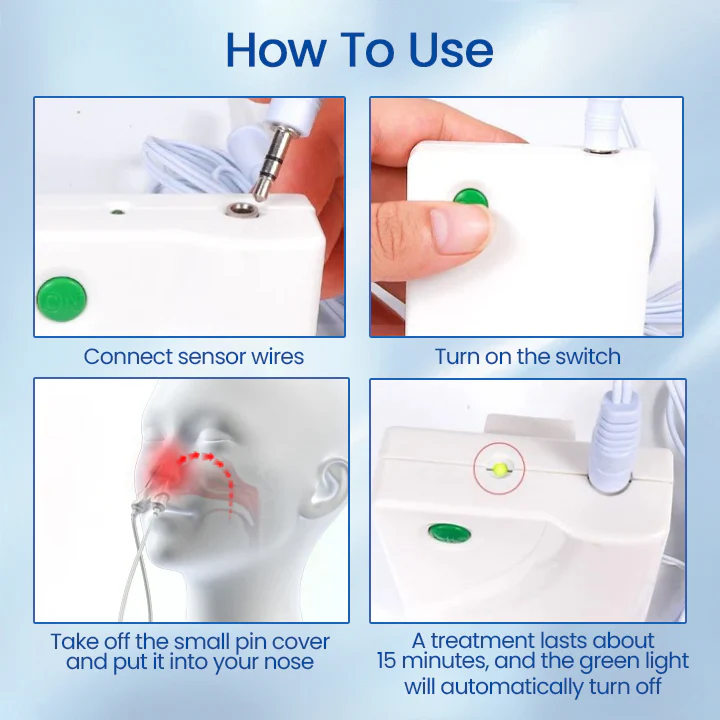 How To Use

ON

Connect sensor wires

Turn on the switch

Take off the small pin cover and put it into your nose

A treatment lasts about 15 minutes, and the green light will automatically turn off