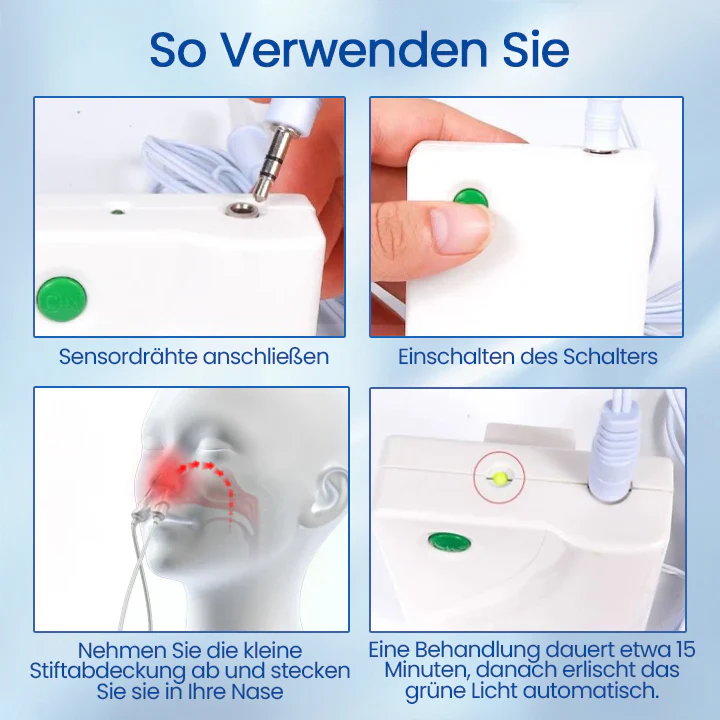 So Verwenden Sie

ON

Sensordrähte anschließen

Einschalten des Schalters

Nehmen Sie die kleine Stiftabdeckung ab und stecken Sie sie in Ihre Nase

Eine Behandlung dauert etwa 15 Minuten, danach erlischt das grüne Licht automatisch.