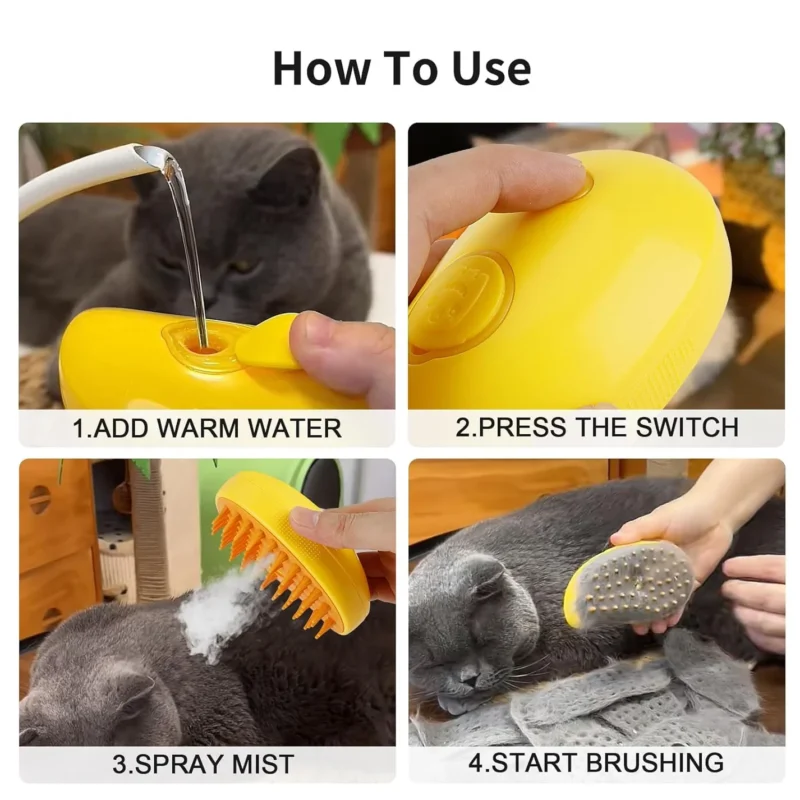 How To Use

1.ADD WARM WATER

2.PRESS THE SWITCH

3.SPRAY MIST

4.START BRUSHING