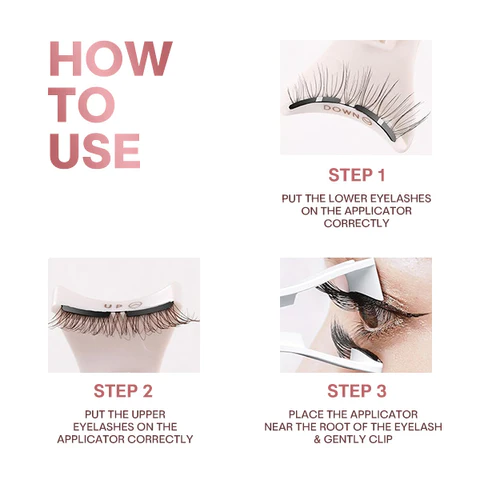 HOW TO USE

DOWN

STEP 1

PUT THE LOWER EYELASHES ON THE APPLICATOR CORRECTLY

UP

STEP 2

PUT THE UPPER EYELASHES ON THE APPLICATOR CORRECTLY

STEP 3

PLACE THE APPLICATOR NEAR THE ROOT OF THE EYELASH & GENTLY CLIP