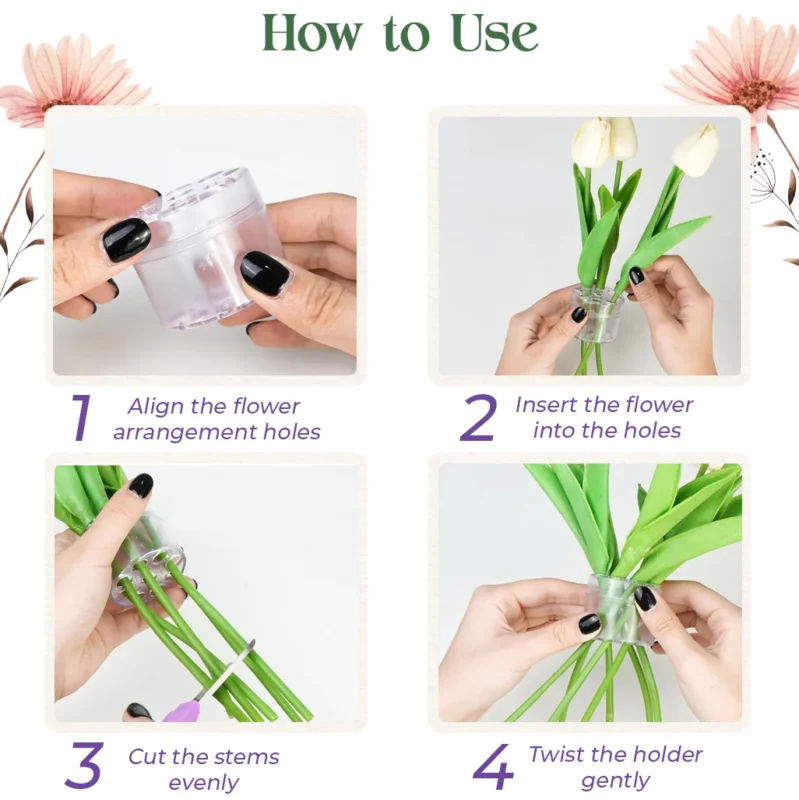 How to Use

1 Align the flower arrangement holes

2 Insert the flower into the holes

3 Cut the stems evenly

4 Twist the holder gently