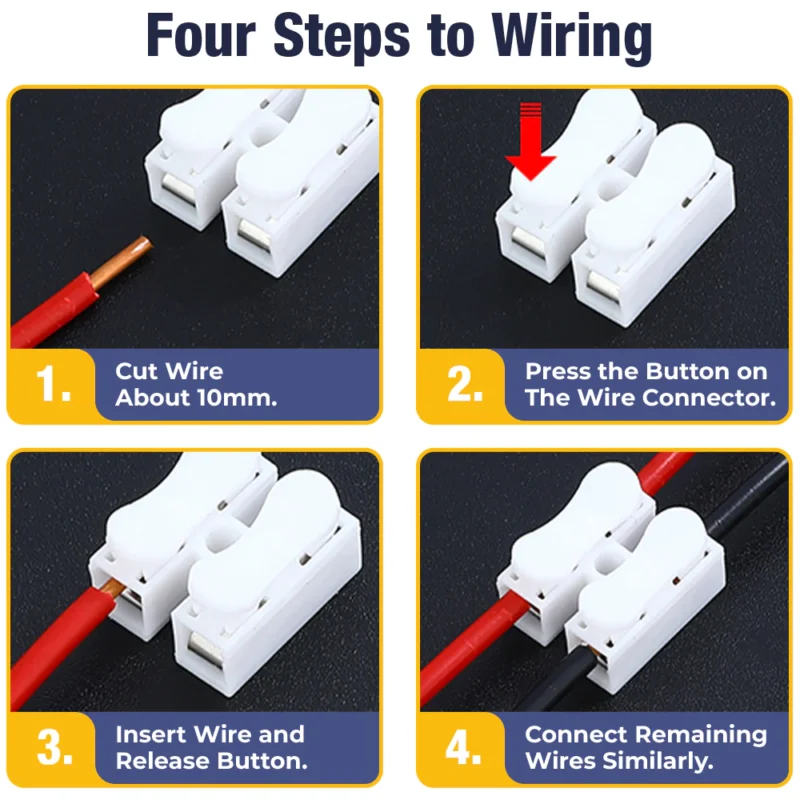 Four Steps to Wiring

1. Cut Wire About 10mm.

2. Press the Button on The Wire Connector.

3. Insert Wire and Release Button.

4. Connect Remaining Wires Similarly.