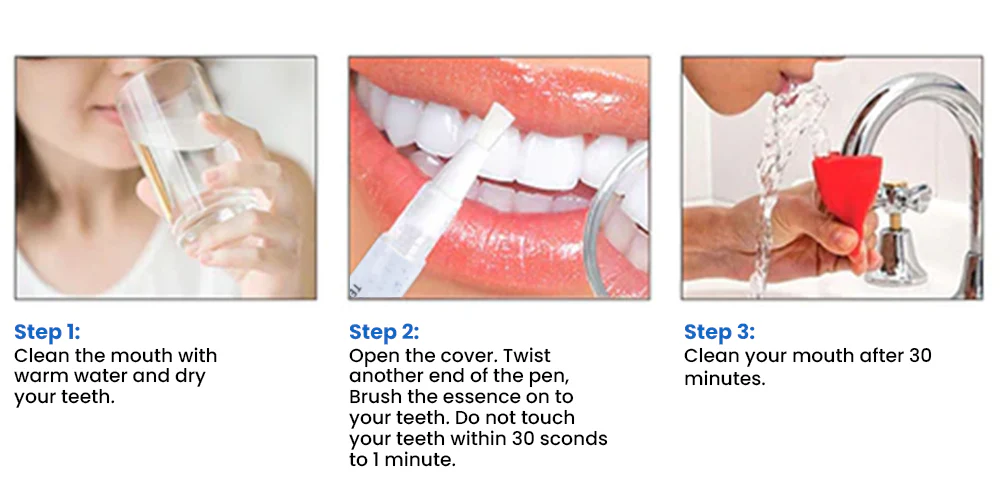 Step 1:
Clean the mouth with warm water and dry your teeth.

Step 2:
Open the cover. Twist another end of the pen, Brush the essence on to your teeth. Do not touch your teeth within 30 sconds to 1 minute.

Step 3:
Clean your mouth after 30 minutes.