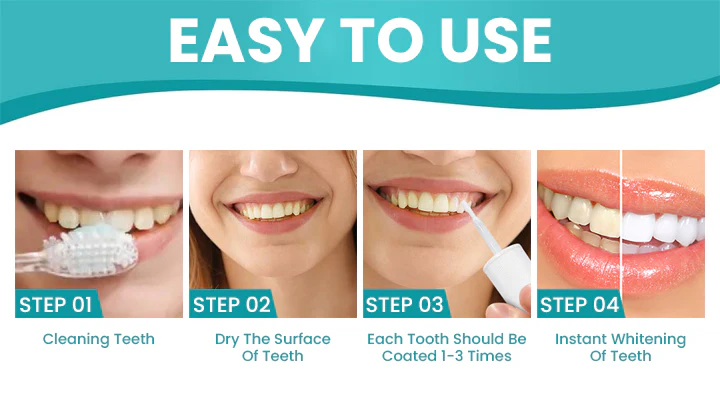 EASY TO USE

STEP 01

Cleaning Teeth

STEP 02

Dry The Surface Of Teeth

STEP 03

Each Tooth Should Be Coated 1-3 Times

STEP 04

Instant Whitening Of Teeth